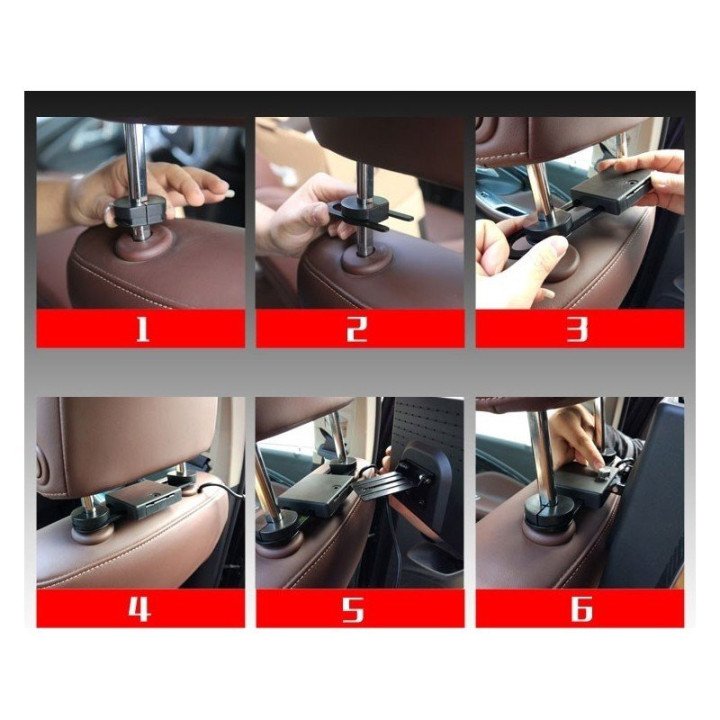 1

2

3

4

5

6